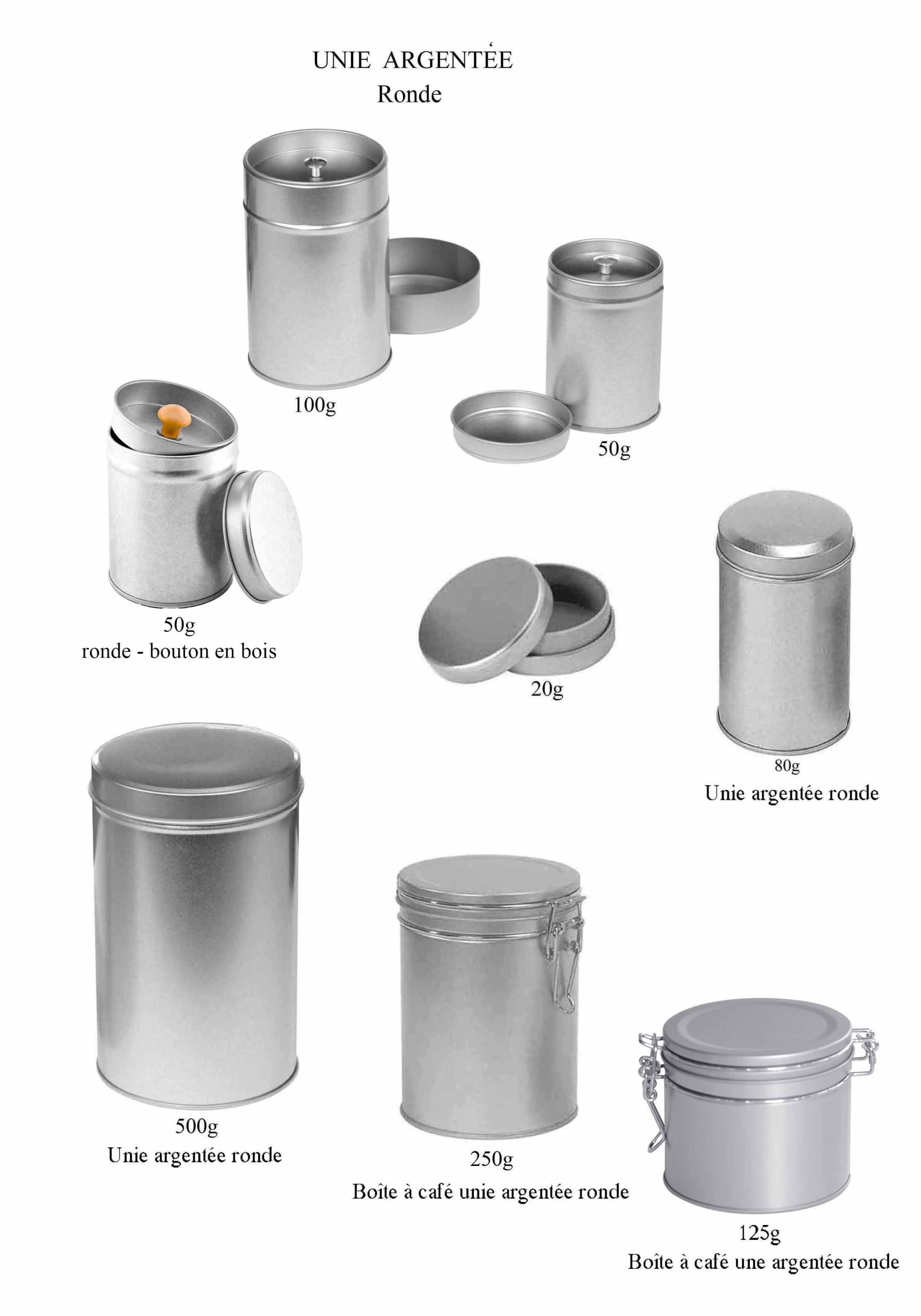 UNIE ARGENTÉE
Ronde

100g

50g

50g
ronde - bouton en bois

20g

80g
Unie argentée ronde

500g
Unie argentée ronde

250g
Boîte à café unie argentée ronde

125g
Boîte à café une argentée ronde